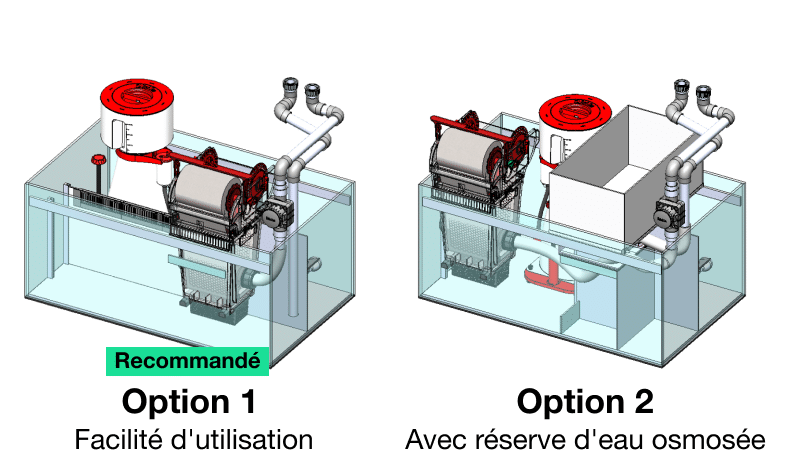 Recommandé

Option 1
Facilité d'utilisation

Option 2
Avec réserve d'eau osmosée