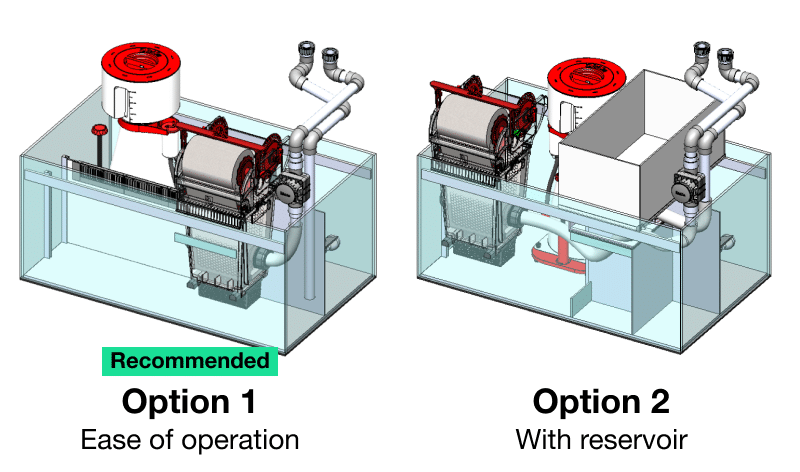 Recommended

Option 1
Ease of operation

Option 2
With reservoir