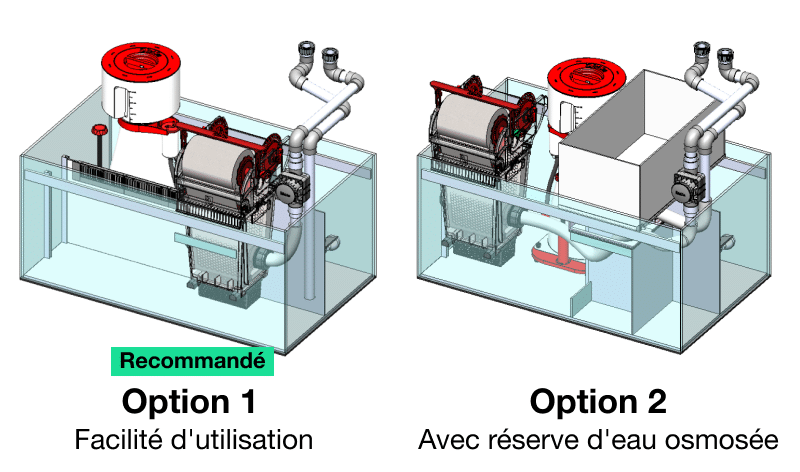 Recommandé
Option 1
Facilité d'utilisation

Option 2
Avec réserve d'eau osmosée