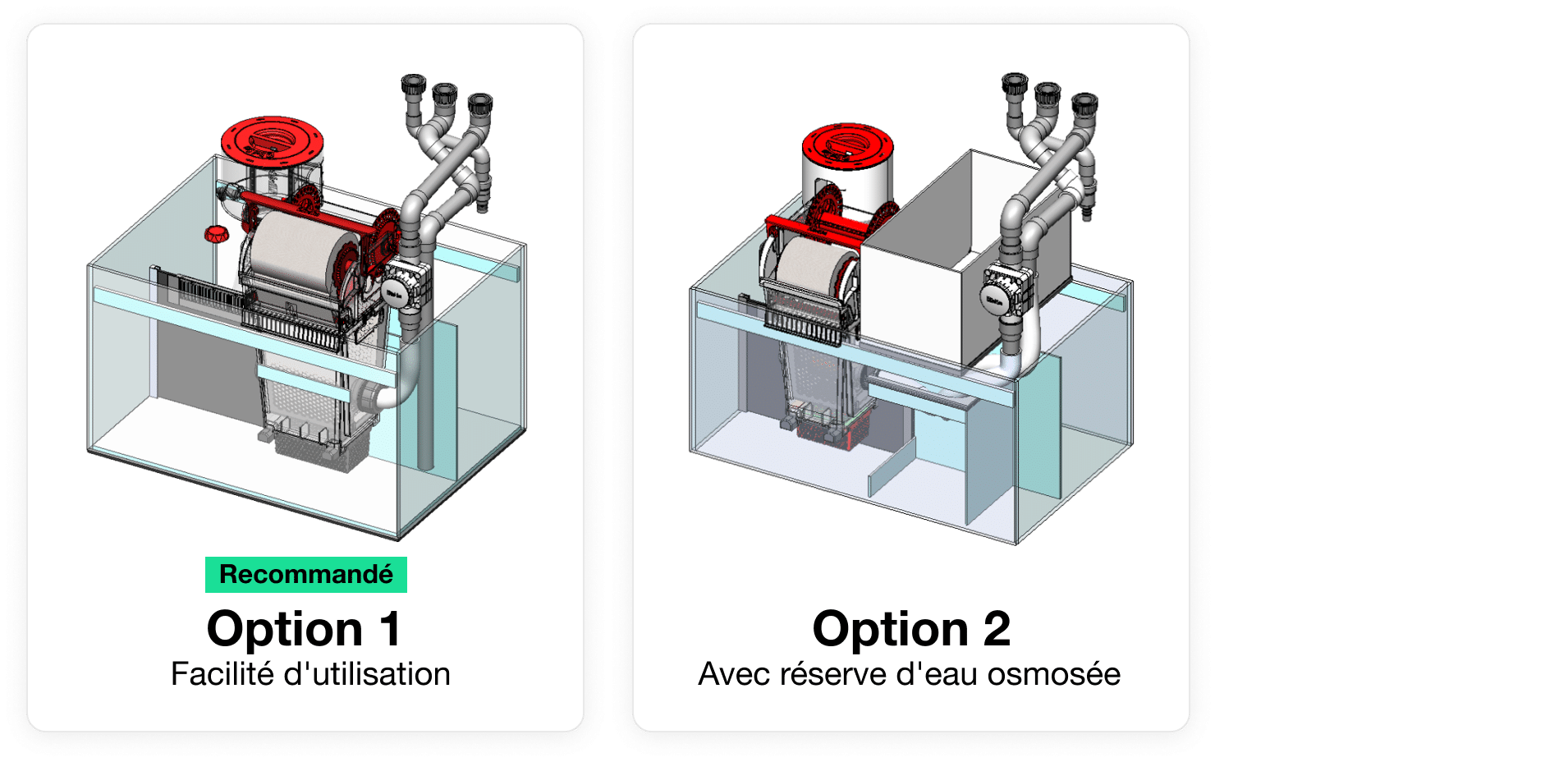 Recommandé

Option 1

Facilité d'utilisation

Option 2

Avec réserve d'eau osmosée